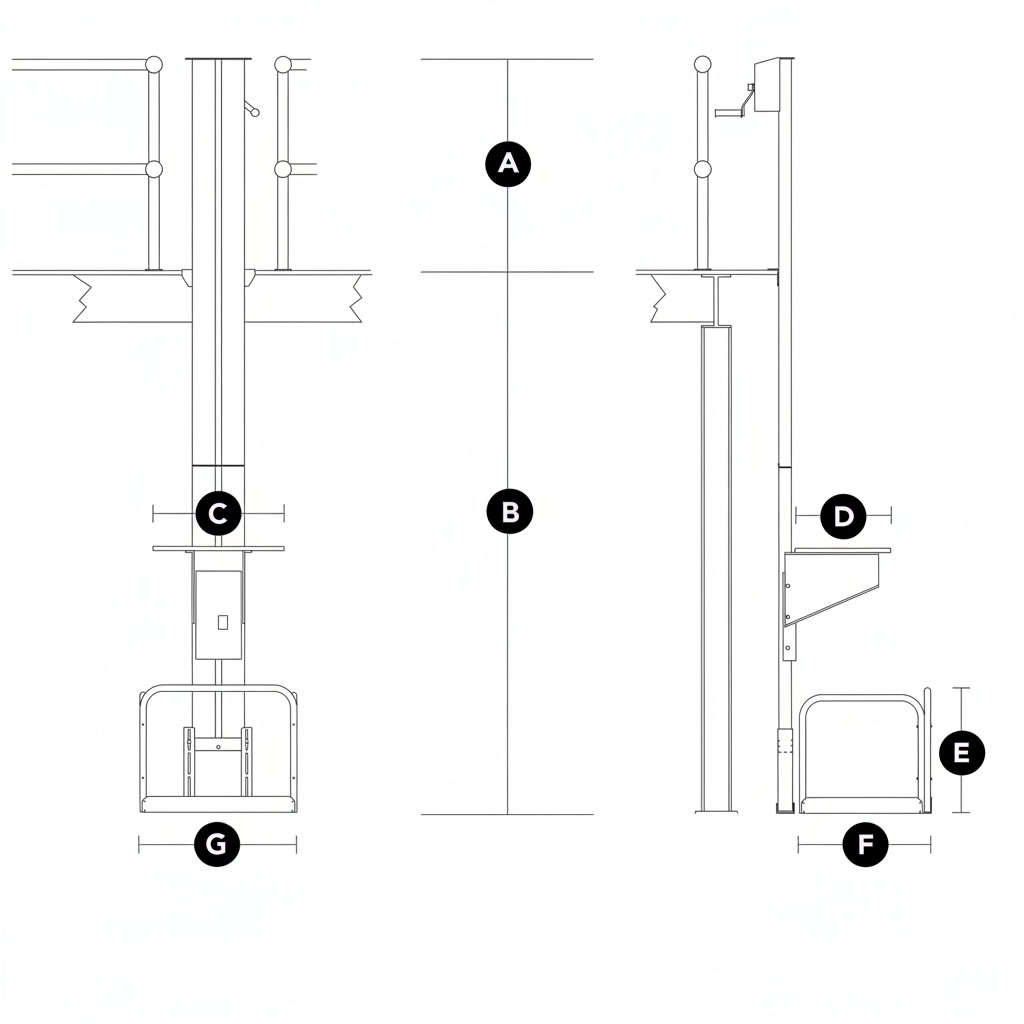 A
C
B
D
E
G
F